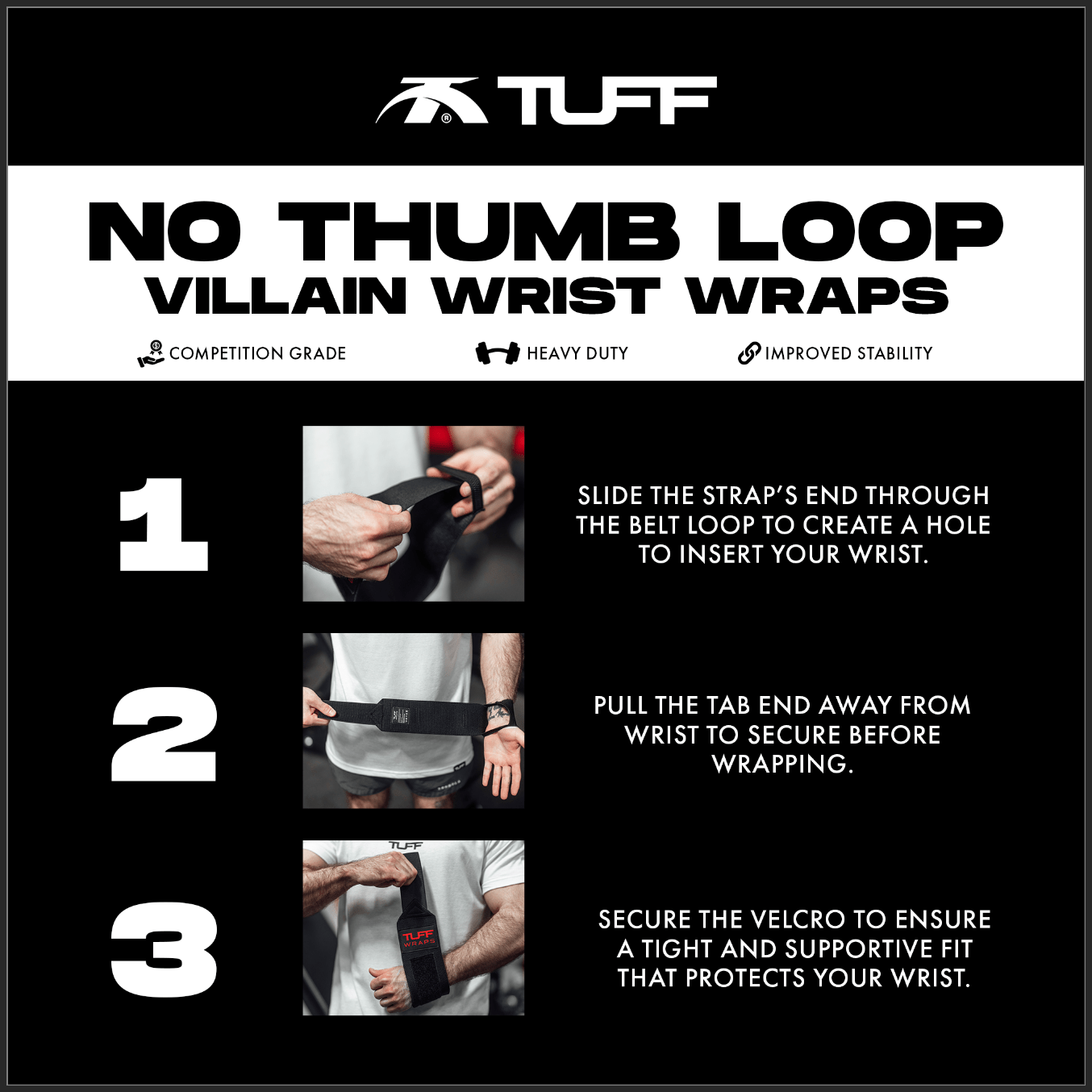 TUFF

NO THUMB LOOP
VILLAIN WRIST WRAPS

COMPETITION GRADE HEAVY DUTY IMPROVED STABILITY

1

SLIDE THE STRAP'S END THROUGH THE BELT LOOP TO CREATE A HOLE TO INSERT YOUR WRIST.

2

PULL THE TAB END AWAY FROM WRIST TO SECURE BEFORE WRAPPING.

3

TUFF

TUFF WRAPS

SECURE THE VELCRO TO ENSURE A TIGHT AND SUPPORTIVE FIT THAT PROTECTS YOUR WRIST.